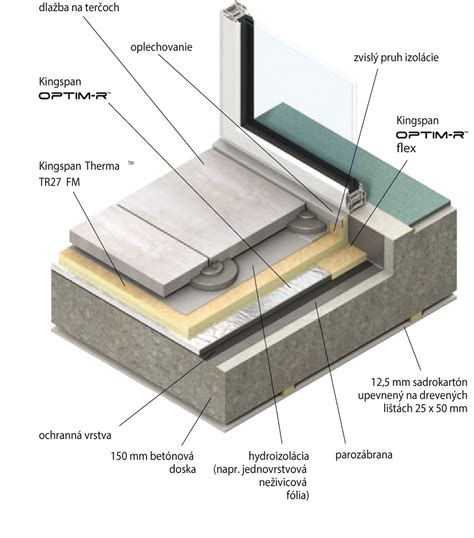 dlažba na terčoch

oplechovanie

zvislý pruh izolácie

Kingspan
OPTIM-R™

Kingspan
OPTIM-R™
flex

Kingspan Therma ™
TR27 FM

12,5 mm sadrokartón upevnený na drevených lištách 25 x 50 mm

ochranná vrstva

150 mm betónová doska

hydroizolácia (napr. jednovrstvová neživicová fólia)

parozábrana